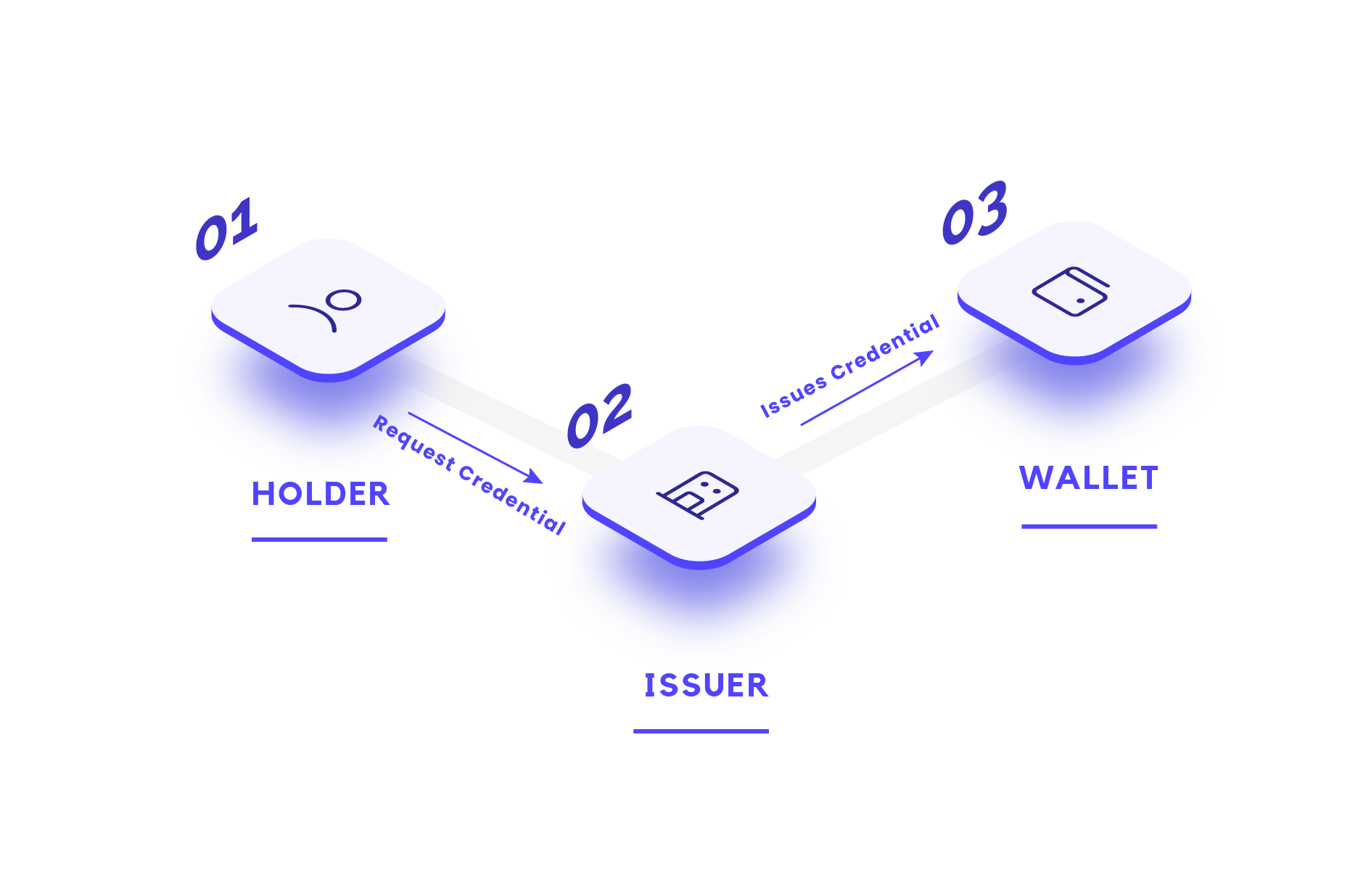 01

HOLDER

Request Credential

02

ISSUER

Issues Credential

03

WALLET